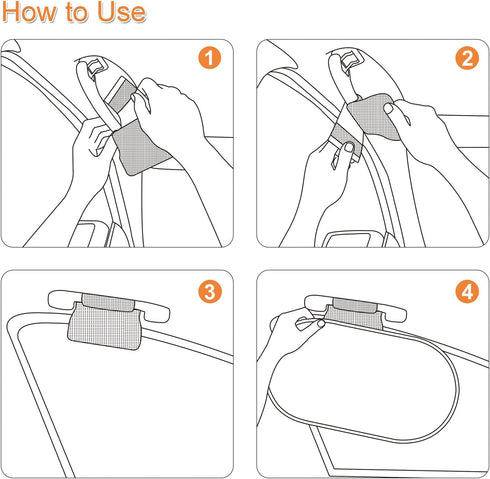 How to Use

1

2

3

4