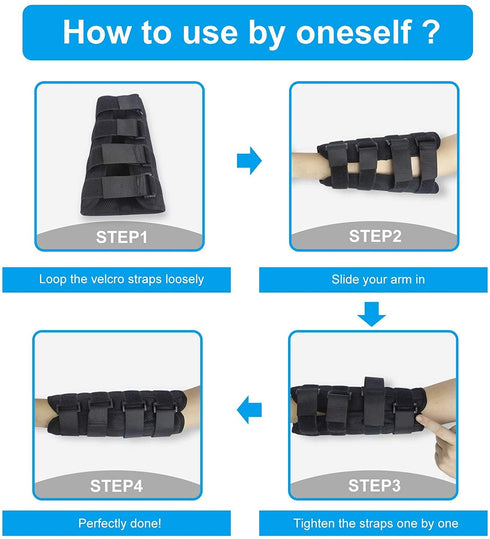 How to use by oneself ?

STEP1

Loop the velcro straps loosely

STEP2

Slide your arm in

STEP3

Tighten the straps one by one

STEP4

Perfectly done!