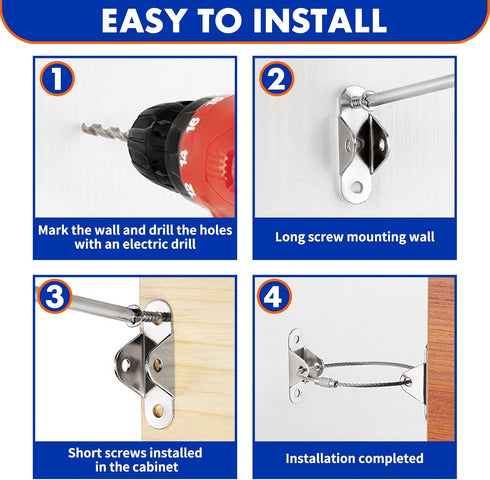 EASY TO INSTALL

1

16
14
12

Mark the wall and drill the holes with an electric drill

2

Long screw mounting wall

3

Short screws installed in the cabinet

4

Installation completed