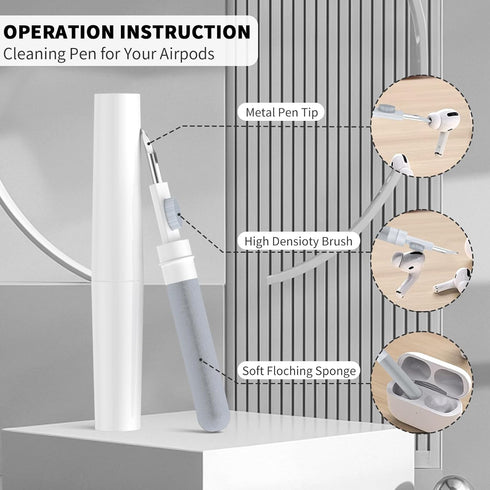 OPERATION INSTRUCTION
Cleaning Pen for Your Airpods

Metal Pen Tip

High Densioty Brush

Soft Floching Sponge