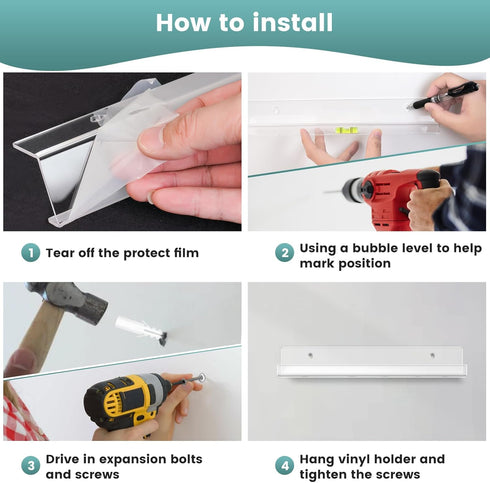 How to install

1 Tear off the protect film

2 Using a bubble level to help mark position

3 Drive in expansion bolts and screws

4 Hang vinyl holder and tighten the screws