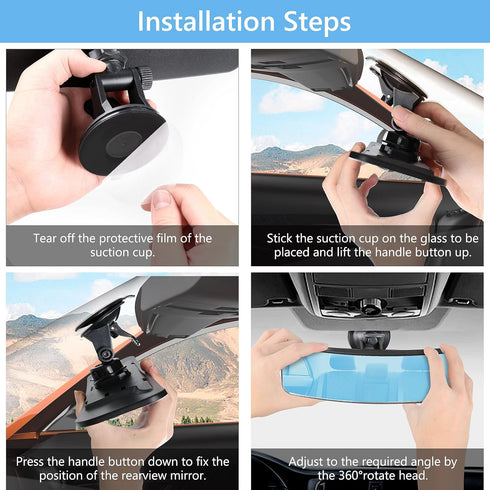 Installation Steps

Tear off the protective film of the suction cup.

Stick the suction cup on the glass to be placed and lift the handle button up.

Press the handle button down to fix the position of the rearview mirror.

Adjust to the required angle by the 360°rotate head.