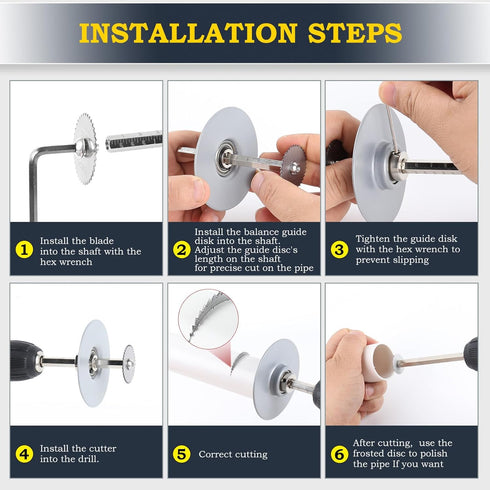 INSTALLATION STEPS

1 Install the blade into the shaft with the hex wrench

2 Install the balance guide disk into the shaft. Adjust the guide disc's length on the shaft for precise cut on the pipe

3 Tighten the guide disk with the hex wrench to prevent slipping

4 Install the cutter into the drill.

5 Correct cutting

6 After cutting, use the frosted disc to polish the pipe If you want