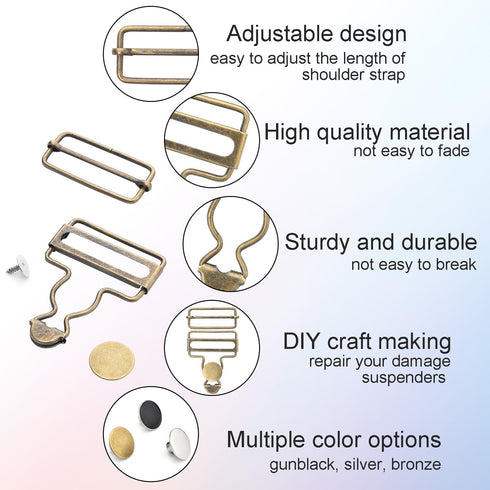 Adjustable design
easy to adjust the length of shoulder strap

High quality material
not easy to fade

Sturdy and durable
not easy to break

DIY craft making
repair your damage suspenders

Multiple color options
gunblack, silver, bronze