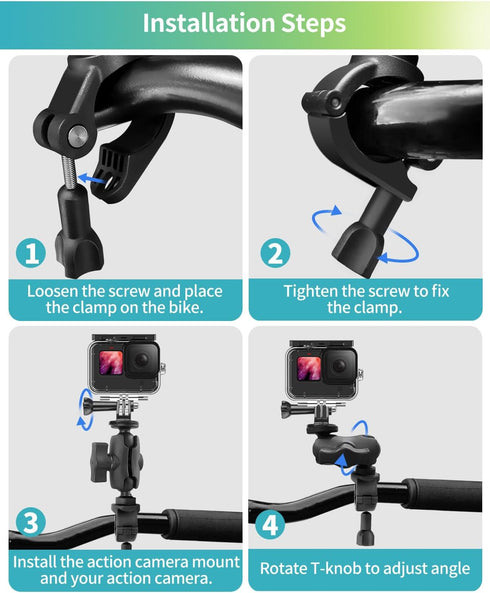 Installation Steps

1

Loosen the screw and place the clamp on the bike.

2

Tighten the screw to fix the clamp.

3

Install the action camera mount and your action camera.

4

Rotate T-knob to adjust angle