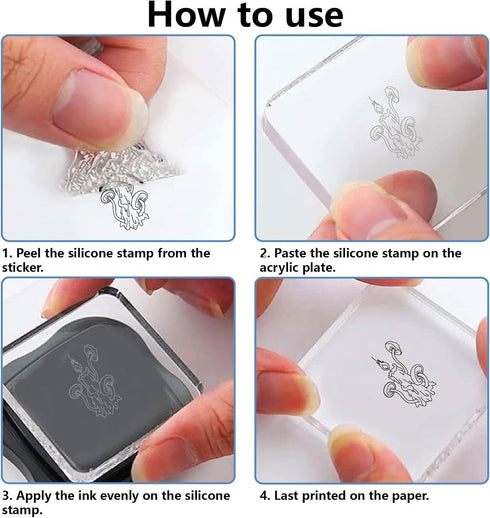 How to use

1. Peel the silicone stamp from the sticker.

2. Paste the silicone stamp on the acrylic plate.

3. Apply the ink evenly on the silicone stamp.

4. Last printed on the paper.