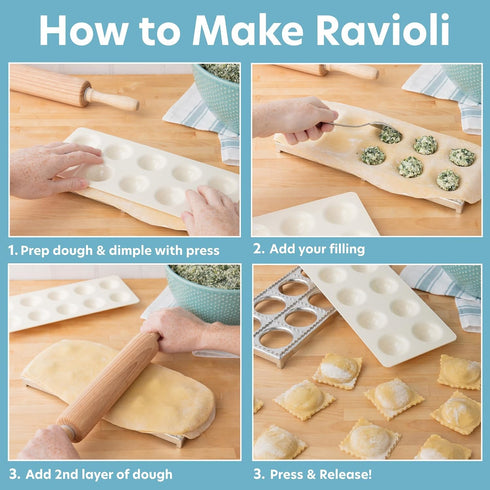 How to Make Ravioli

1. Prep dough & dimple with press

2. Add your filling

3. Add 2nd layer of dough

3. Press & Release!