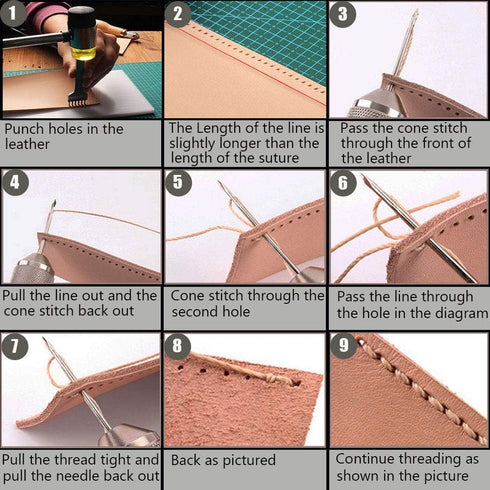 1
Punch holes in the leather

2
The Length of the line is slightly longer than the length of the suture

3
Pass the cone stitch through the front of the leather

4
Pull the line out and the cone stitch back out

5
Cone stitch through the second hole

6
Pass the line through the hole in the diagram

7
Pull the thread tight and pull the needle back out

8
Back as pictured

9
Continue threading as shown in the picture