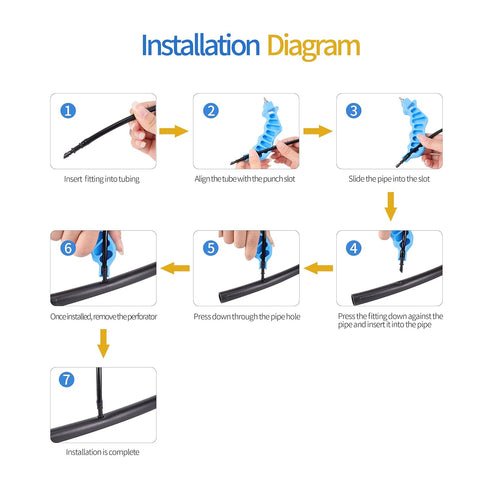 Installation Diagram

1
Insert fitting into tubing

2
Align the tube with the punch slot

3
Slide the pipe into the slot

4
Press the fitting down against the pipe and insert it into the pipe

5
Press down through the pipe hole

6
Once installed, remove the perforator

7
Installation is complete