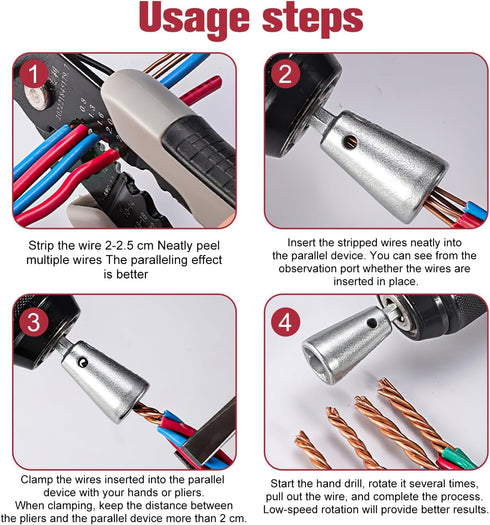 Usage steps

1

Strip the wire 2-2.5 cm Neatly peel multiple wires The paralleling effect is better

2

Insert the stripped wires neatly into the parallel device. You can see from the observation port whether the wires are inserted in place.

3

Clamp the wires inserted into the parallel device with your hands or pliers. When clamping, keep the distance between the pliers and the parallel device more than 2 cm.

4

Start the hand drill, rotate it several times, pull out the wire, and complete the process. Low-speed rotation will provide better results.