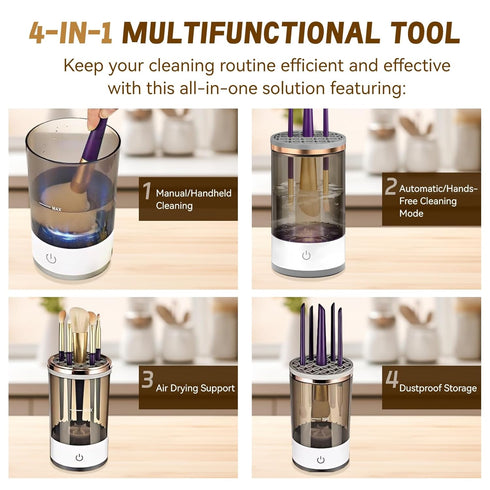 4-IN-1 MULTIFUNCTIONAL TOOL

Keep your cleaning routine efficient and effective with this all-in-one solution featuring:

MAX

1 Manual/Handheld Cleaning

2 Automatic/Hands-Free Cleaning Mode

3 Air Drying Support

4 Dustproof Storage