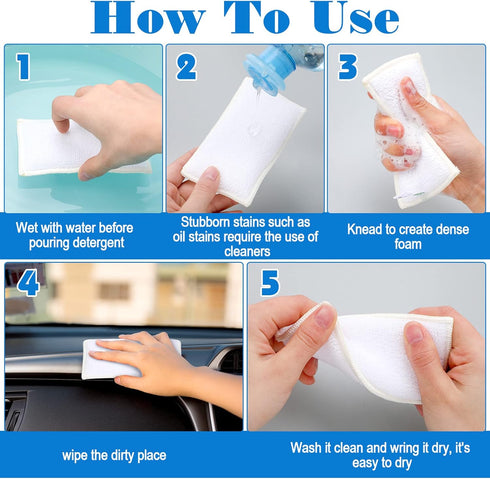 How To Use

1

2

3

Wet with water before pouring detergent

Stubborn stains such as oil stains require the use of cleaners

Knead to create dense foam

4

5

wipe the dirty place

Wash it clean and wring it dry, it's easy to dry