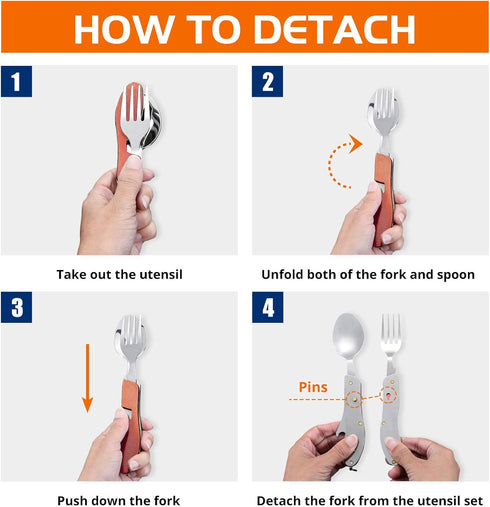 HOW TO DETACH

1

Take out the utensil

2

Unfold both of the fork and spoon

3

Push down the fork

4

Pins

Detach the fork from the utensil set