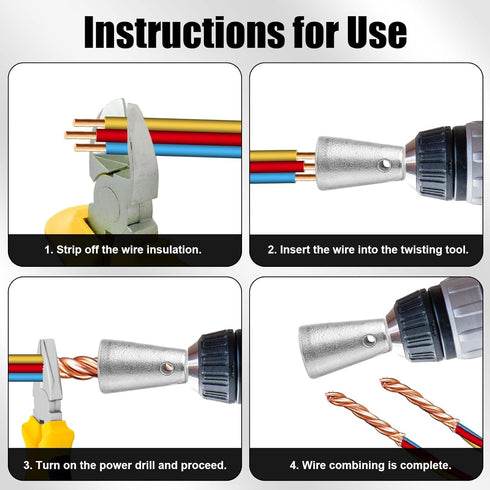 Instructions for Use

1. Strip off the wire insulation.

2. Insert the wire into the twisting tool.

3. Turn on the power drill and proceed.

4. Wire combining is complete.