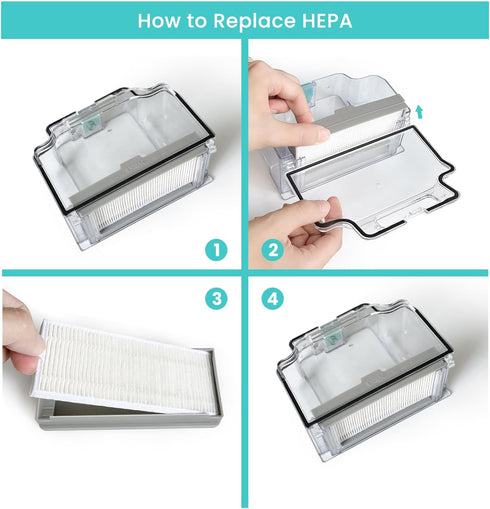 How to Replace HEPA

1

2

3

4