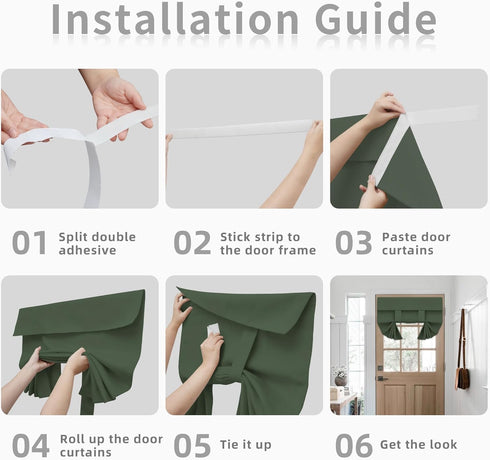 Installation Guide

01 Split double adhesive

02 Stick strip to the door frame

03 Paste door curtains

04 Roll up the door curtains

05 Tie it up

06 Get the look