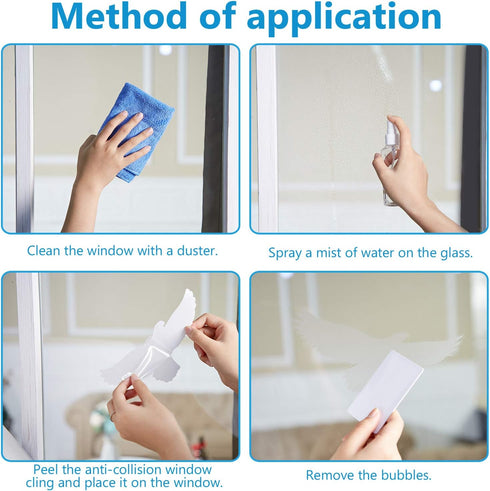 Method of application

Clean the window with a duster.

Spray a mist of water on the glass.

Peel the anti-collision window cling and place it on the window.

Remove the bubbles.