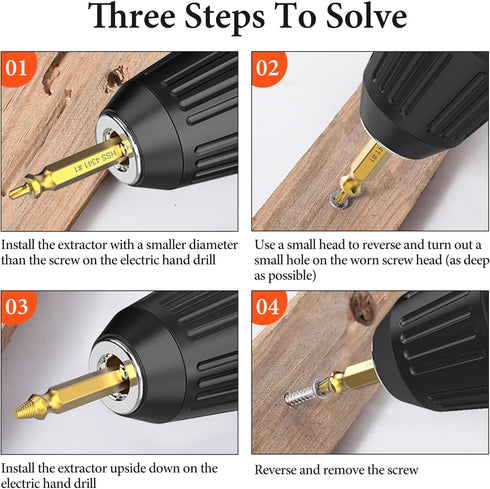 Three Steps To Solve

01

HSS 4341 #1

Install the extractor with a smaller diameter than the screw on the electric hand drill

02

Use a small head to reverse and turn out a small hole on the worn screw head (as deep as possible)

03

Install the extractor upside down on the electric hand drill

04

Reverse and remove the screw