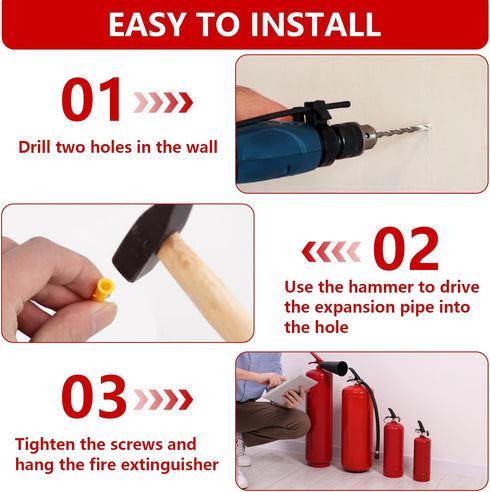 EASY TO INSTALL

01

Drill two holes in the wall

02

Use the hammer to drive the expansion pipe into the hole

03

Tighten the screws and hang the fire extinguisher