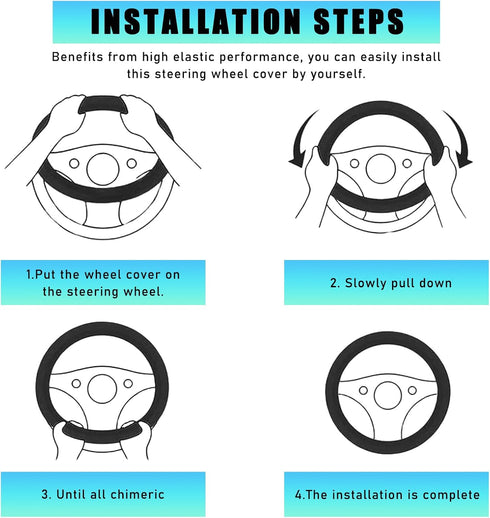 INSTALLATION STEPS

Benefits from high elastic performance, you can easily install this steering wheel cover by yourself.

1.Put the wheel cover on the steering wheel.

2. Slowly pull down

3. Until all chimeric

4.The installation is complete