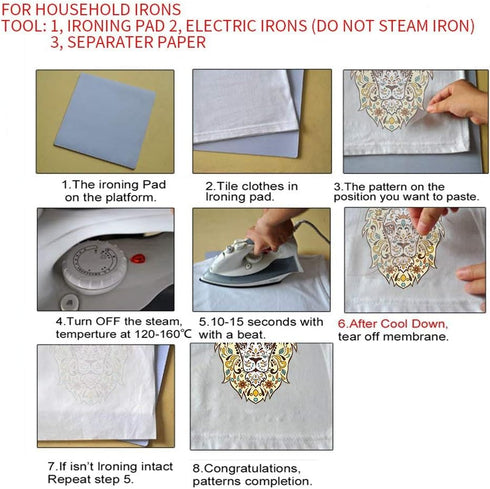 FOR HOUSEHOLD IRONS
TOOL: 1, IRONING PAD 2, ELECTRIC IRONS (DO NOT STEAM IRON)
3, SEPARATER PAPER

1.The ironing Pad on the platform.

2.Tile clothes in Ironing pad.

3.The pattern on the position you want to paste.

4.Turn OFF the steam, temperture at 120-160℃

5.10-15 seconds with with a beat.

6.After Cool Down, tear off membrane.

7.If isn't Ironing intact Repeat step 5.

8.Congratulations, patterns completion.