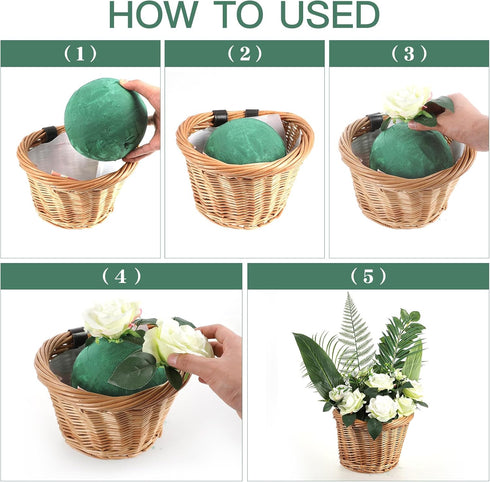 HOW TO USED

（1）

（2）

（3）

（4）

（5）