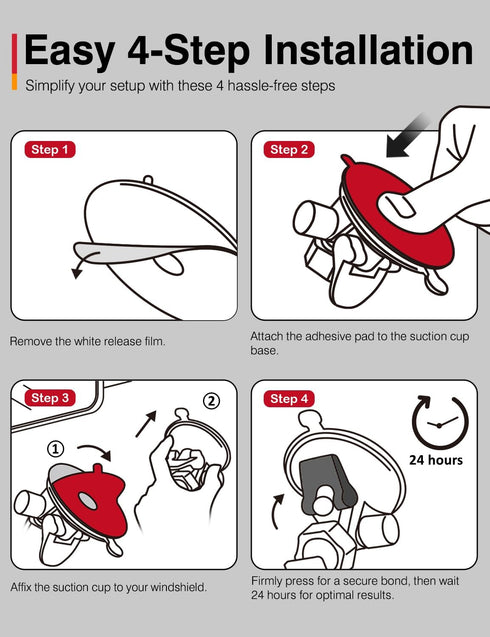 Easy 4-Step Installation

Simplify your setup with these 4 hassle-free steps

Step 1

Remove the white release film.

Step 2

Attach the adhesive pad to the suction cup base.

Step 3

①

②

Affix the suction cup to your windshield.

Step 4

24 hours

Firmly press for a secure bond, then wait 24 hours for optimal results.