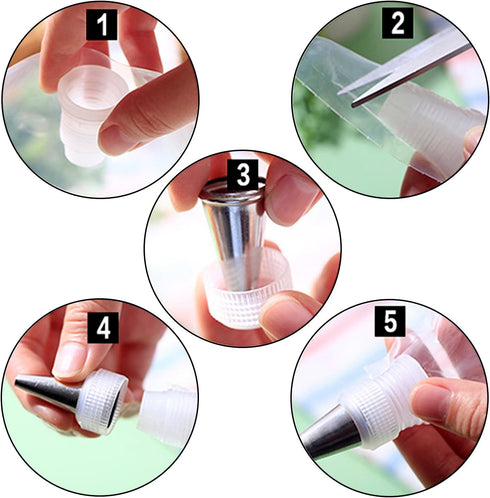 1
2
3
4
5