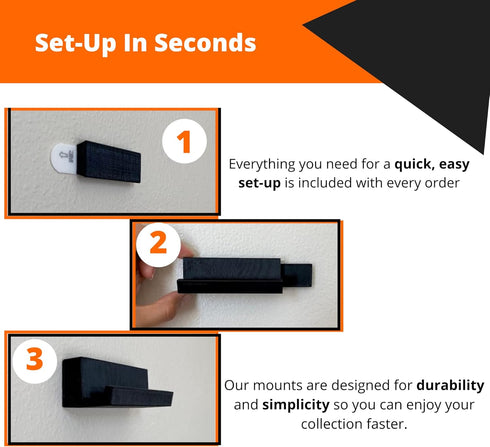 Set-Up In Seconds

1

Everything you need for a quick, easy set-up is included with every order

2

3

Our mounts are designed for durability and simplicity so you can enjoy your collection faster.