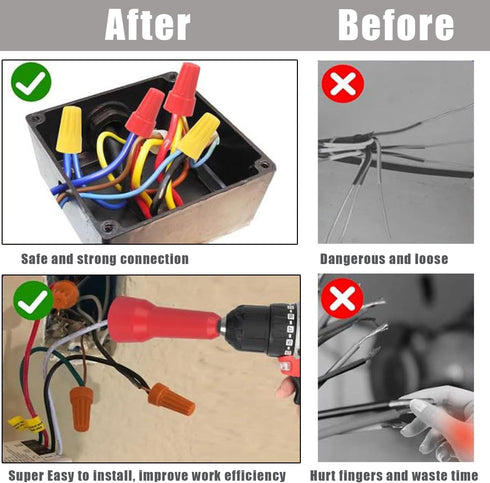 After

Before

Safe and strong connection

Dangerous and loose

Super Easy to install, improve work efficiency

Hurt fingers and waste time