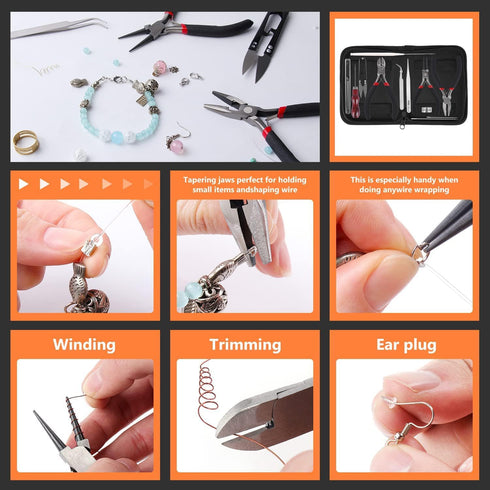 Tapering jaws perfect for holding small items andshaping wire

This is especially handy when doing anywire wrapping

Winding

Trimming

Ear plug