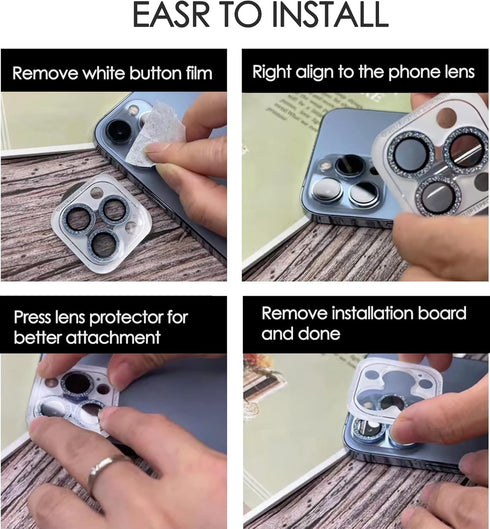 EASR TO INSTALL

Remove white button film

Right align to the phone lens

Press lens protector for better attachment

Remove installation board and done