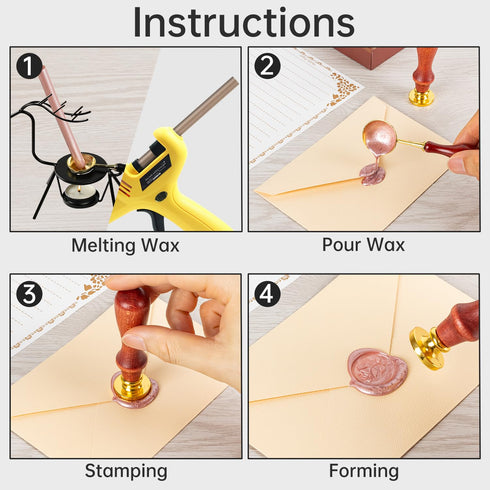 Instructions

1

Melting Wax

2

Pour Wax

3

Stamping

4

Forming