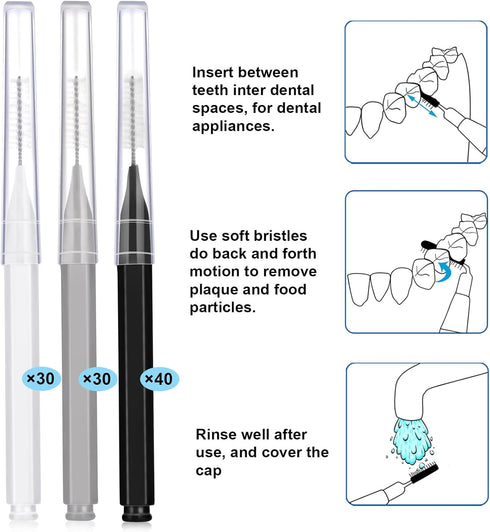 ×30 ×30 ×40

Insert between teeth inter dental spaces, for dental appliances.

Use soft bristles do back and forth motion to remove plaque and food particles.

Rinse well after use, and cover the cap