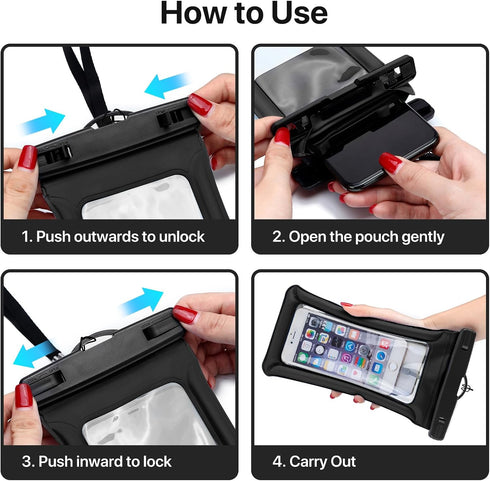 How to Use

1. Push outwards to unlock

2. Open the pouch gently

3. Push inward to lock

4. Carry Out