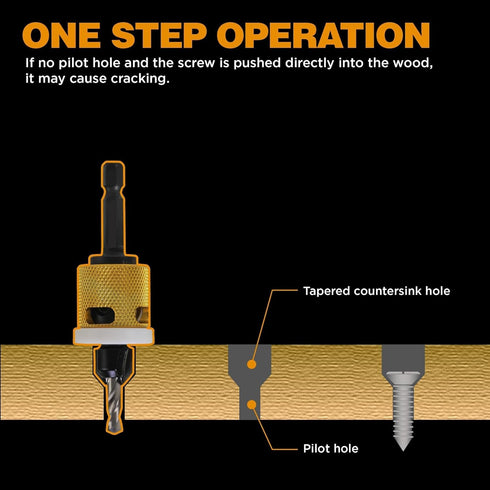 ONE STEP OPERATION

If no pilot hole and the screw is pushed directly into the wood, it may cause cracking.

Tapered countersink hole

Pilot hole