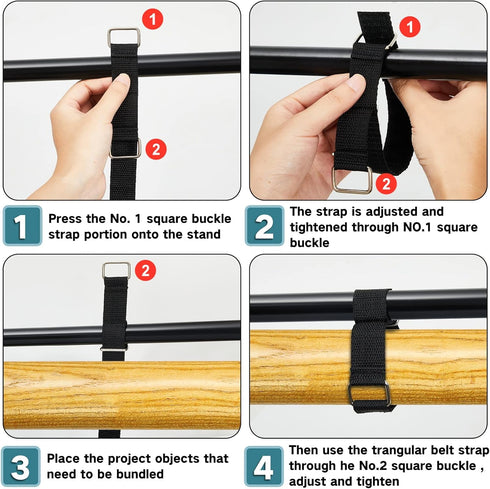 1

2

1

2

1

Press the No. 1 square buckle strap portion onto the stand

2

The strap is adjusted and tightened through NO.1 square buckle

2

3

Place the project objects that need to be bundled

4

Then use the trangular belt strap through he No.2 square buckle , adjust and tighten