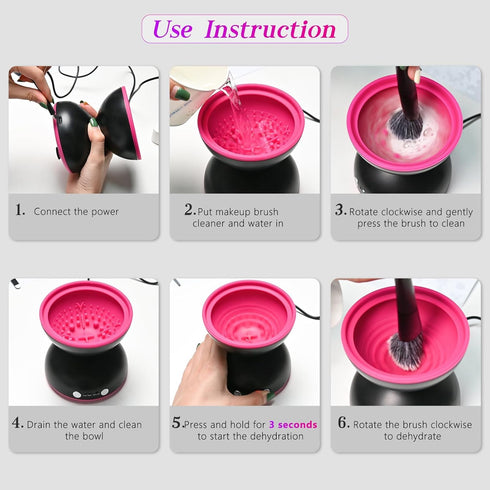 Use Instruction

1. Connect the power

2. Put makeup brush cleaner and water in

3. Rotate clockwise and gently press the brush to clean

4. Drain the water and clean the bowl

5. Press and hold for 3 seconds to start the dehydration

6. Rotate the brush clockwise to dehydrate