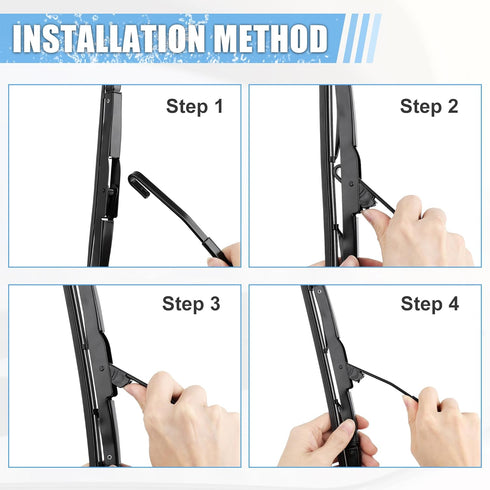 INSTALLATION METHOD

Step 1

Step 2

Step 3

Step 4