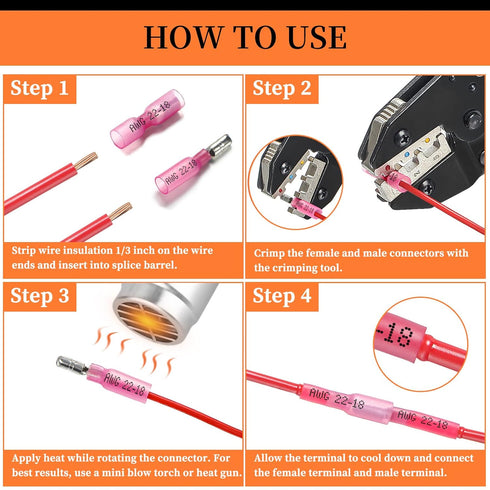 HOW TO USE

Step 1

AWG 22-18

AWG 22-18

Strip wire insulation 1/3 inch on the wire ends and insert into splice barrel.

Step 2

Crimp the female and male connectors with the crimping tool.

Step 3

AWG 22-18

Apply heat while rotating the connector. For best results, use a mini blow torch or heat gun.

Step 4

-18

AWG 22-18

AWG 22-18

Allow the terminal to cool down and connect the female terminal and male terminal.