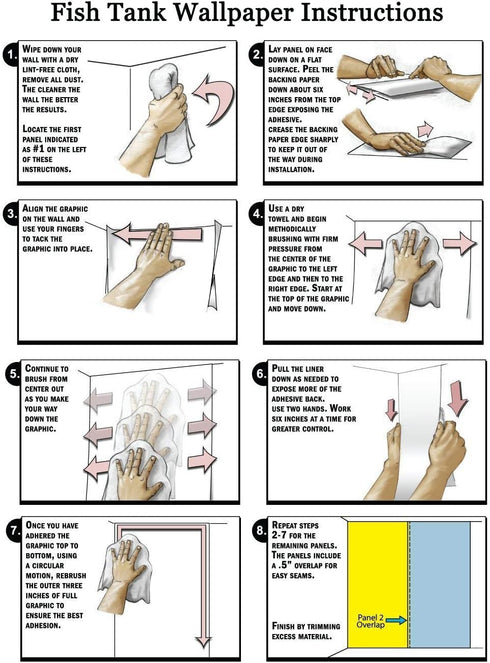 Fish Tank Wallpaper Instructions

1. Wipe down your wall with a dry lint-free cloth, remove all dust. The cleaner the wall the better the results.

Locate the first panel indicated as #1 on the left of these instructions.

2. Lay panel on face down on a flat surface. Peel the backing paper down about six inches from the top edge exposing the adhesive. Crease the backing paper edge sharply to keep it out of the way during installation.

3. Align the graphic on the wall and use your fingers to tack the graphic into place.

4. Use a dry towel and begin methodically brushing with firm pressure from the center of the graphic to the left edge and then to the right edge. Start at the top of the graphic and move down.

5. Continue to brush from center out as you make your way down the graphic.

6. Pull the liner down as needed to expose more of the adhesive back. Use two hands. Work six inches at a time for greater control.

7. Once you have adhered the graphic top to bottom, using a circular motion, rebrush the outer three inches of full graphic to ensure the best adhesion.

8. Repeat steps 2-7 for the remaining panels. The panels include a .5" overlap for easy seams.

Finish by trimming excess material.

Panel 2 Overlap