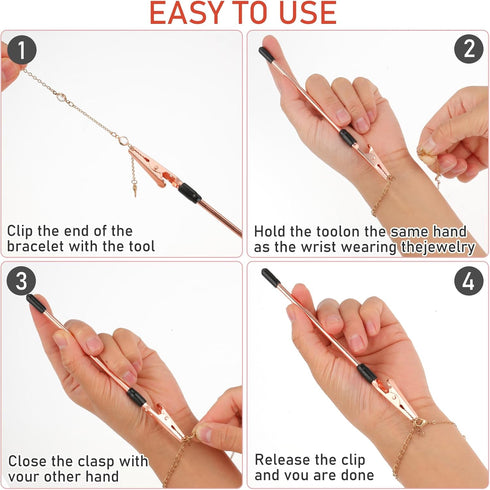 EASY TO USE

1

Clip the end of the bracelet with the tool

2

Hold the toolon the same hand as the wrist wearing thejewelry

3

Close the clasp with your other hand

4

Release the clip and you are done