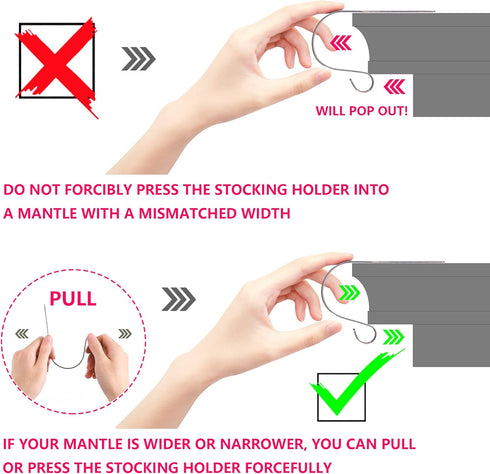 WILL POP OUT!

DO NOT FORCIBLY PRESS THE STOCKING HOLDER INTO A MANTLE WITH A MISMATCHED WIDTH

PULL

IF YOUR MANTLE IS WIDER OR NARROWER, YOU CAN PULL OR PRESS THE STOCKING HOLDER FORCEFULLY