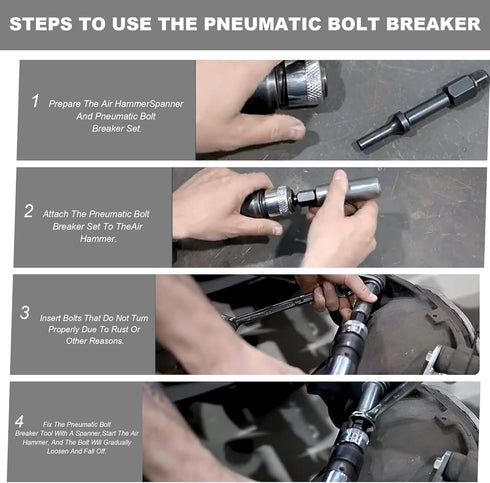 STEPS TO USE THE PNEUMATIC BOLT BREAKER

1 Prepare The Air HammerSpanner And Pneumatic Bolt Breaker Set.

2 Attach The Pneumatic Bolt Breaker Set To TheAir Hammer.

3 Insert Bolts That Do Not Turn Properly Due To Rust Or Other Reasons.

4 Fix The Pneumatic Bolt Breaker Tool With A Spanner,Start The Air Hammer, And The Bolt Will Gradually Loosen And Fall Off.