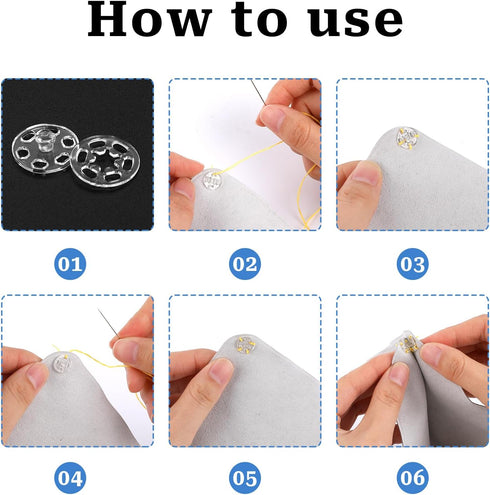 How to use

01

02

03

04

05

06