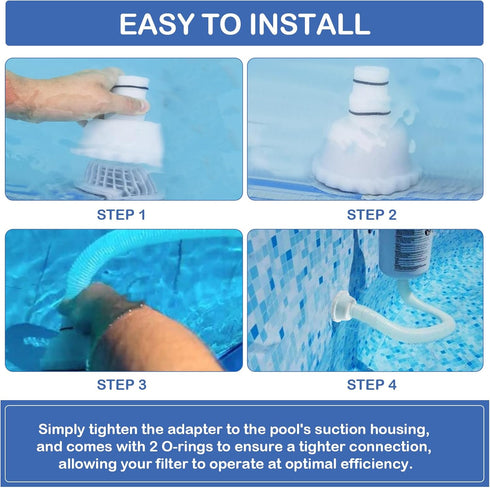 EASY TO INSTALL

STEP 1

STEP 2

STEP 3

STEP 4

Simply tighten the adapter to the pool's suction housing, and comes with 2 O-rings to ensure a tighter connection, allowing your filter to operate at optimal efficiency.