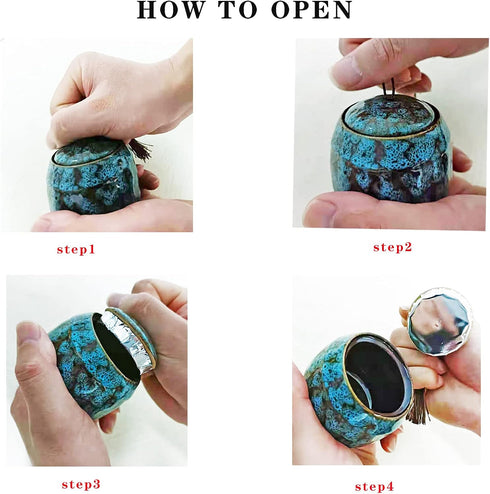 HOW TO OPEN

step1

step2

step3

step4