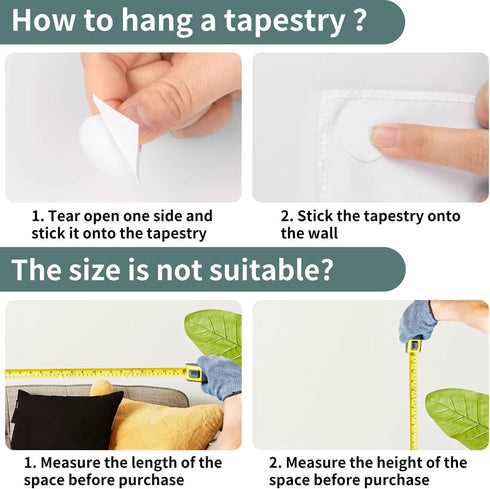 How to hang a tapestry ?

1. Tear open one side and stick it onto the tapestry

2. Stick the tapestry onto the wall

The size is not suitable?

1. Measure the length of the space before purchase

2. Measure the height of the space before purchase