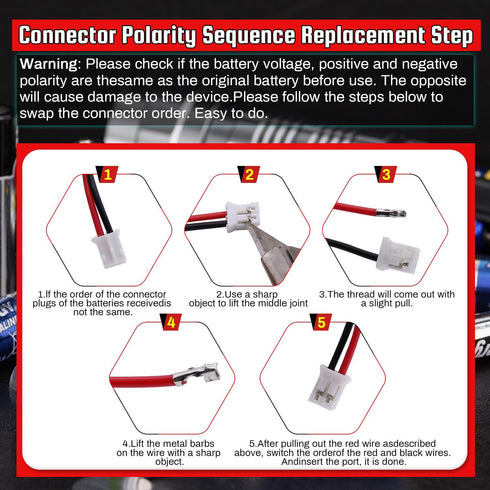 Connector Polarity Sequence Replacement Step

Warning: Please check if the battery voltage, positive and negative polarity are thesame as the original battery before use. The opposite will cause damage to the device.Please follow the steps below to swap the connector order. Easy to do.

1

1.If the order of the connector plugs of the batteries receivedis not the same.

2

2.Use a sharp object to lift the middle joint

3

3.The thread will come out with a slight pull.

4

4.Lift the metal barbs on the wire with a sharp object.

5

5.After pulling out the red wire asdescribed above, switch the orderof the red and black wires. Andinsert the port, it is done.