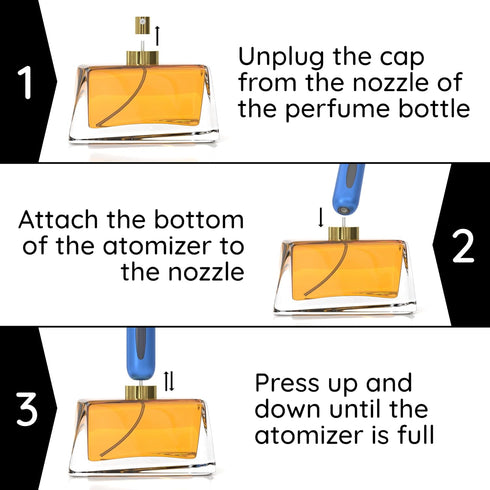 1

Unplug the cap from the nozzle of the perfume bottle

Attach the bottom of the atomizer to the nozzle

2

3

Press up and down until the atomizer is full